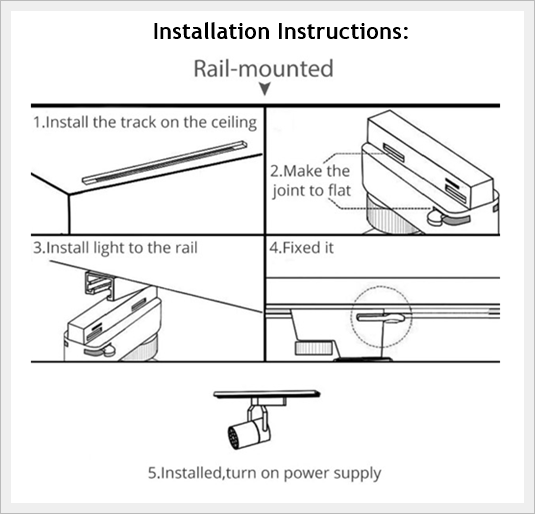 Installation Instructions:

Rail-mounted

1.Install the track on the ceiling

2.Make the joint to flat

3.Install light to the rail

4.Fixed it

5.Installed,turn on power supply