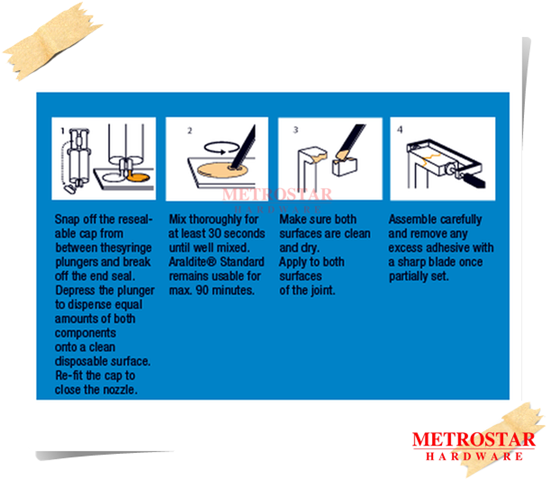 1

2

3

4

METROSTAR
HARDWARE

Snap off the resealable cap from between thesyringe plungers and break off the end seal. Depress the plunger to dispense equal amounts of both components onto a clean disposable surface. Re-fit the cap to close the nozzle.

Mix thoroughly for at least 30 seconds until well mixed. Araldite® Standard remains usable for max. 90 minutes.

Make sure both surfaces are clean and dry. Apply to both surfaces of the joint.

Assemble carefully and remove any excess adhesive with a sharp blade once partially set.

METROSTAR
HARDWARE